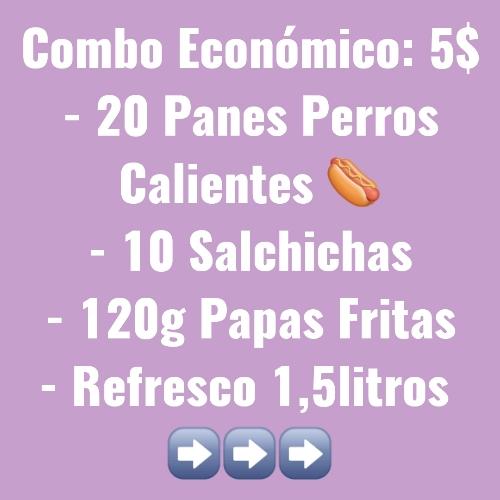 Combo Económico: 5$

- 20 Panes Perros Calientes 🌭
- 10 Salchichas
- 120g Papas Fritas
- Refresco 1,5litros

➡️➡️➡️